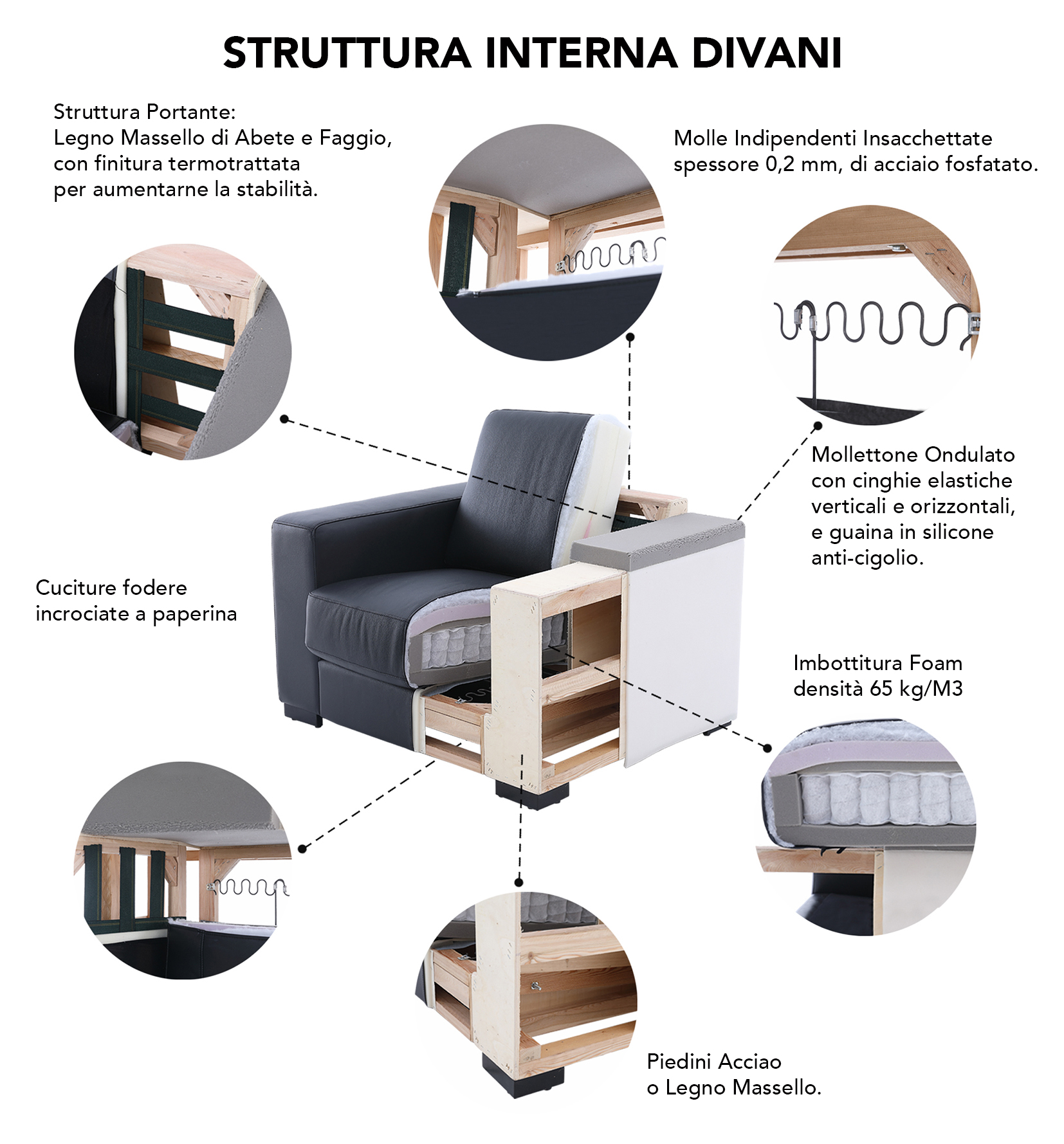 STRUTTURA INTERNA DIVANI

Struttura Portante:
Legno Massello di Abete e Faggio,
con finitura termotrattata
per aumentarne la stabilità.

Molle Indipendenti Insacchettate
spessore 0,2 mm, di acciaio fosfatato.

Mollettone Ondulato
con cinghie elastiche
verticali e orizzontali,
e guaina in silicone
anti-cigolio.

Cuciture fodere
incrociate a paperina

Imbottitura Foam
densità 65 kg/M3

Piedini Acciao
o Legno Massello.